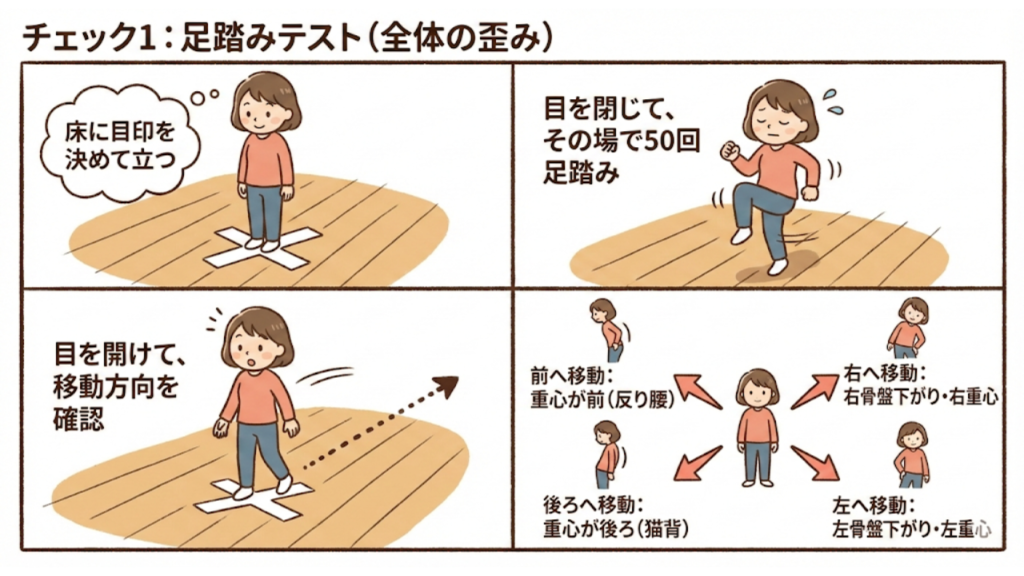 チェック1：足踏みテスト（全体の歪み）

床に目印を決めて立つ

目を閉じて、その場で50回足踏み

目を開けて、移動方向を確認

前へ移動：
重心が前（反り腰）

右へ移動：
右骨盤下がり・右重心

後ろへ移動：
重心が後ろ（猫背）

左へ移動：
左骨盤下がり・左重心