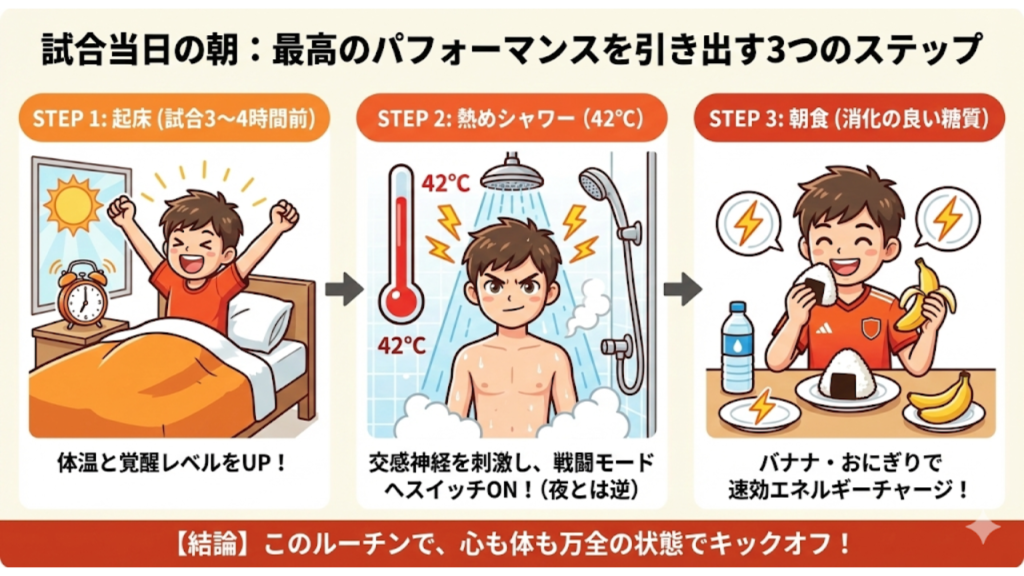 試合当日の朝：最高のパフォーマンスを引き出す3つのステップ

STEP 1: 起床 (試合3〜4時間前)

体温と覚醒レベルをUP！

STEP 2: 熱めシャワー (42°C)

42°C

42°C

交感神経を刺激し、戦闘モードへスイッチON！(夜とは逆)

STEP 3: 朝食 (消化の良い糖質)

バナナ・おにぎりで速効エネルギーチャージ！

【結論】このルーチンで、心も体も万全の状態でキックオフ！