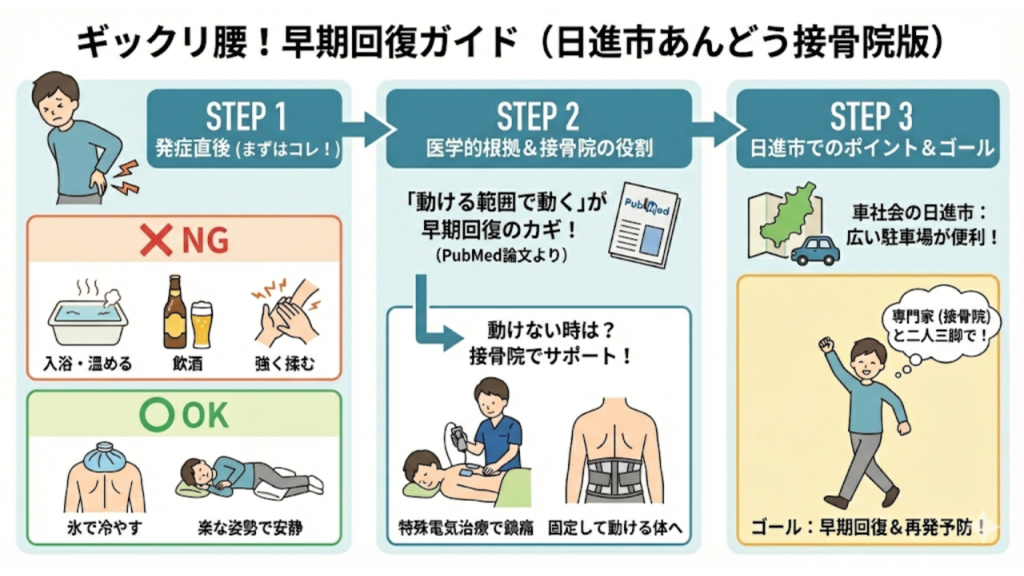 ギックリ腰！早期回復ガイド（日進市あんどう接骨院版）

STEP 1
発症直後（まずはコレ！）

✕ NG
入浴・温める
飲酒
強く揉む

○ OK
氷で冷やす
楽な姿勢で安静

STEP 2
医学的根拠＆接骨院の役割

「動ける範囲で動く」が早期回復のカギ！
（PubMed論文より）

PubMed

動けない時は？
接骨院でサポート！

特殊電気治療で鎮痛
固定して動ける体へ

STEP 3
日進市でのポイント＆ゴール

車社会の日進市：
広い駐車場が便利！

専門家（接骨院）と二人三脚で！

ゴール：早期回復＆再発予防！